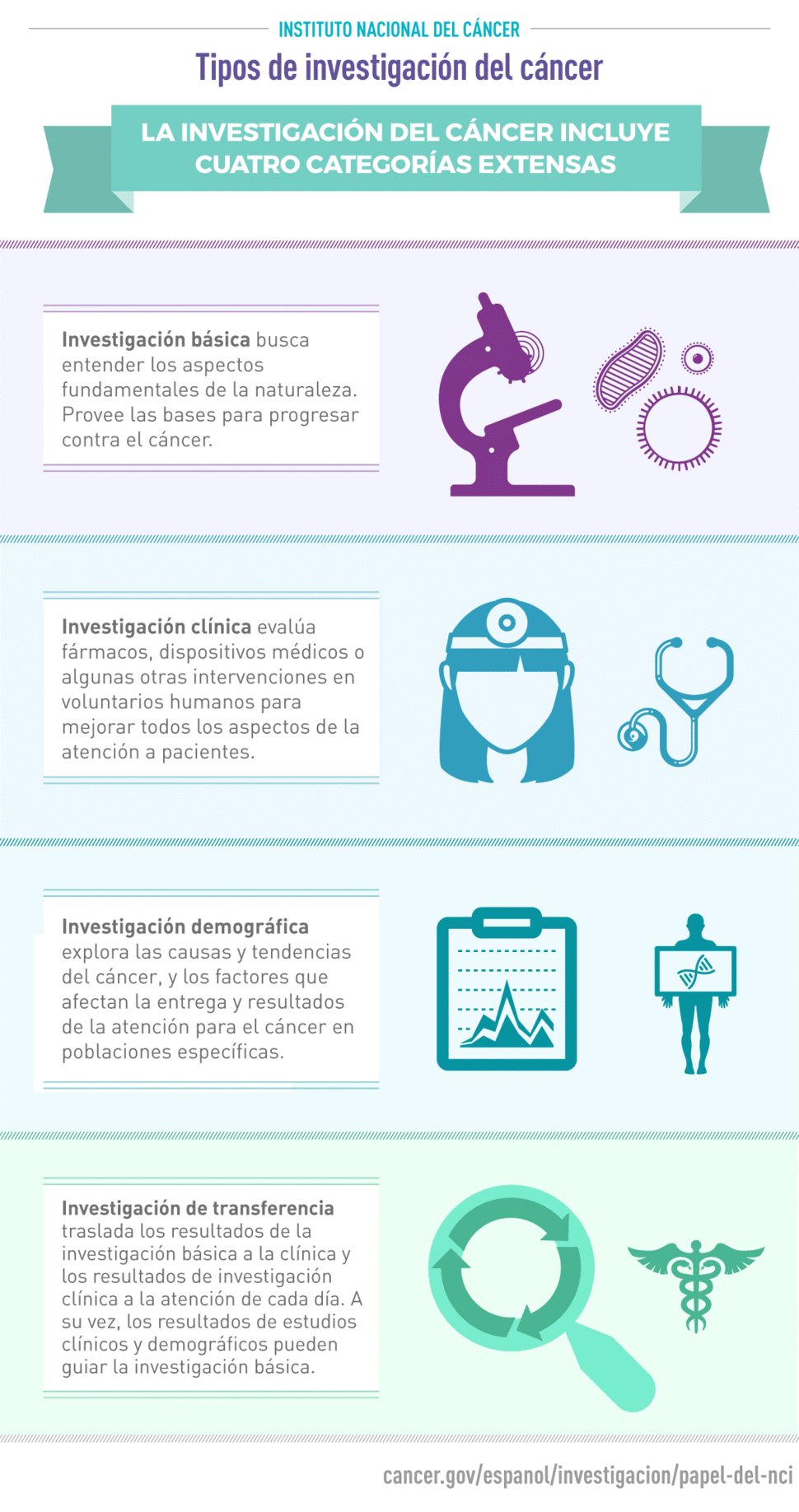 INSTITUTO NACIONAL DEL CÁNCER

Tipos de investigación del cáncer

LA INVESTIGACIÓN DEL CÁNCER INCLUYE CUATRO CATEGORÍAS EXTENSAS

Investigación básica busca entender los aspectos fundamentales de la naturaleza. Provee las bases para progresar contra el cáncer.

Investigación clínica evalúa fármacos, dispositivos médicos o algunas otras intervenciones en voluntarios humanos para mejorar todos los aspectos de la atención a pacientes.

Investigación demográfica explora las causas y tendencias del cáncer, y los factores que afectan la entrega y resultados de la atención para el cáncer en poblaciones específicas.

Investigación de transferencia traslada los resultados de la investigación básica a la clínica y los resultados de investigación clínica a la atención de cada día. A su vez, los resultados de estudios clínicos y demográficos pueden guiar la investigación básica.

cancer.gov/espanol/investigacion/papel-del-nci