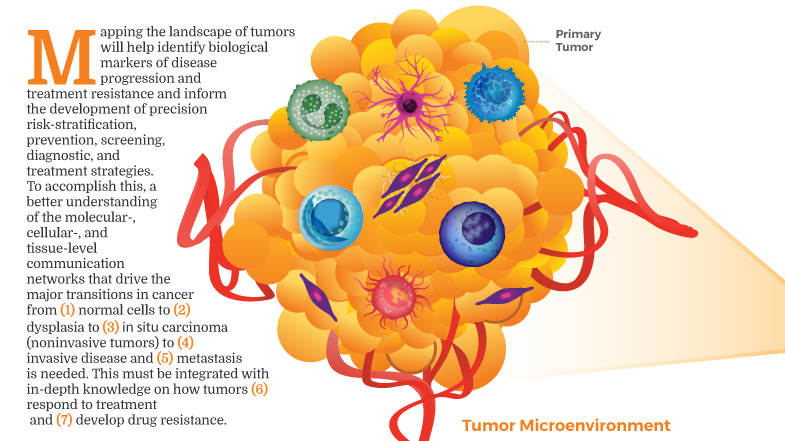 Mapping the landscape of tumors will help identify biological markers of disease progression and treatment resistance and inform the development of precision risk-stratification, prevention, screening, diagnostic, and treatment strategies. To accomplish this, a better understanding of the molecular-, cellular-, and tissue-level communication networks that drive the major transitions in cancer from (1) normal cells to (2) dysplasia to (3) in situ carcinoma (noninvasive tumors) to (4) invasive disease and (5) metastasis is needed. This must be integrated with in-depth knowledge on how tumors (6) respond to treatment and (7) develop drug resistance.

Primary Tumor

Tumor Microenvironment