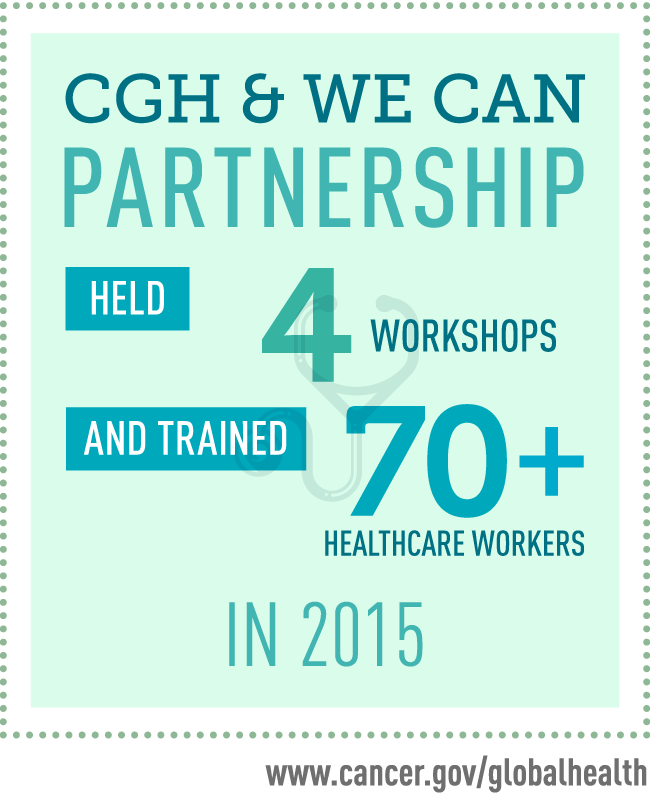 CGH & WE CAN
PARTNERSHIP

HELD 4 WORKSHOPS

AND TRAINED 70+
HEALTHCARE WORKERS

IN 2015

www.cancer.gov/globalhealth