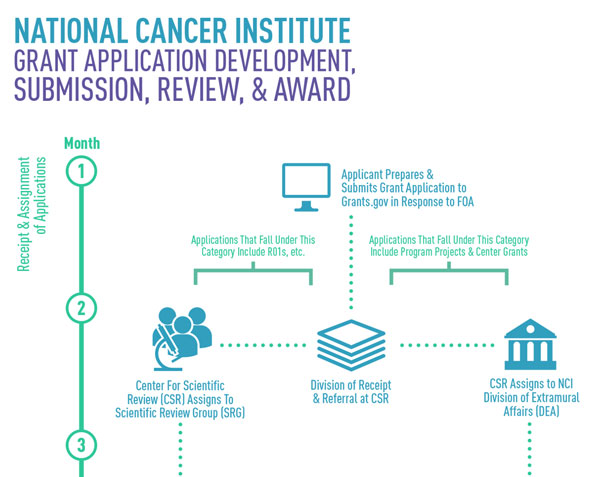 NATIONAL CANCER INSTITUTE
GRANT APPLICATION DEVELOPMENT, SUBMISSION, REVIEW, & AWARD

Month

Receipt & Assignment of Applications

1

Applicant Prepares & Submits Grant Application to Grants.gov in Response to FOA

Applications That Fall Under This Category Include R01s, etc.

Applications That Fall Under This Category Include Program Projects & Center Grants

2

Center For Scientific Review (CSR) Assigns To Scientific Review Group (SRG)

Division of Receipt & Referral at CSR

CSR Assigns to NCI Division of Extramural Affairs (DEA)

3