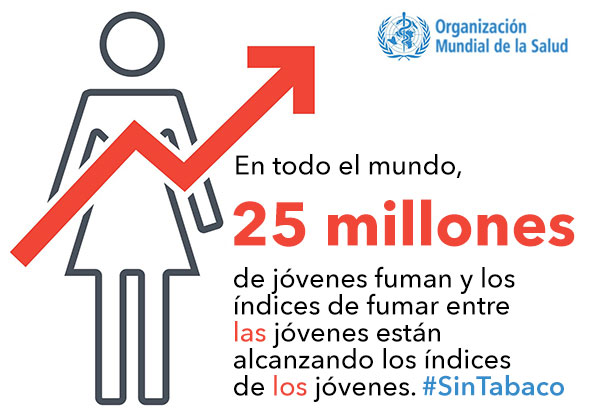 Organización Mundial de la Salud

En todo el mundo,

25 millones

de jóvenes fuman y los índices de fumar entre las jóvenes están alcanzando los índices de los jóvenes. #SinTabaco