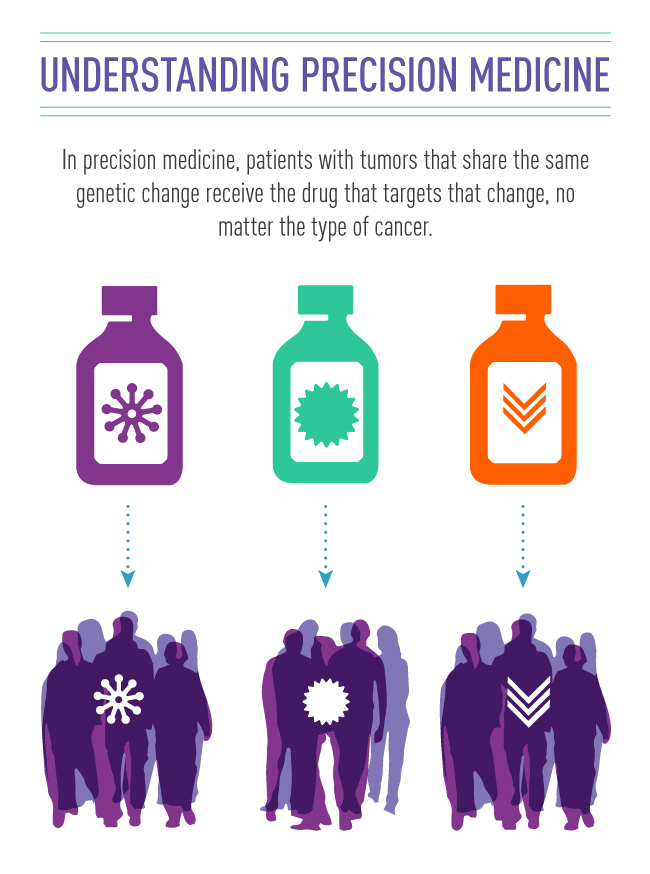 UNDERSTANDING PRECISION MEDICINE

In precision medicine, patients with tumors that share the same genetic change receive the drug that targets that change, no matter the type of cancer.