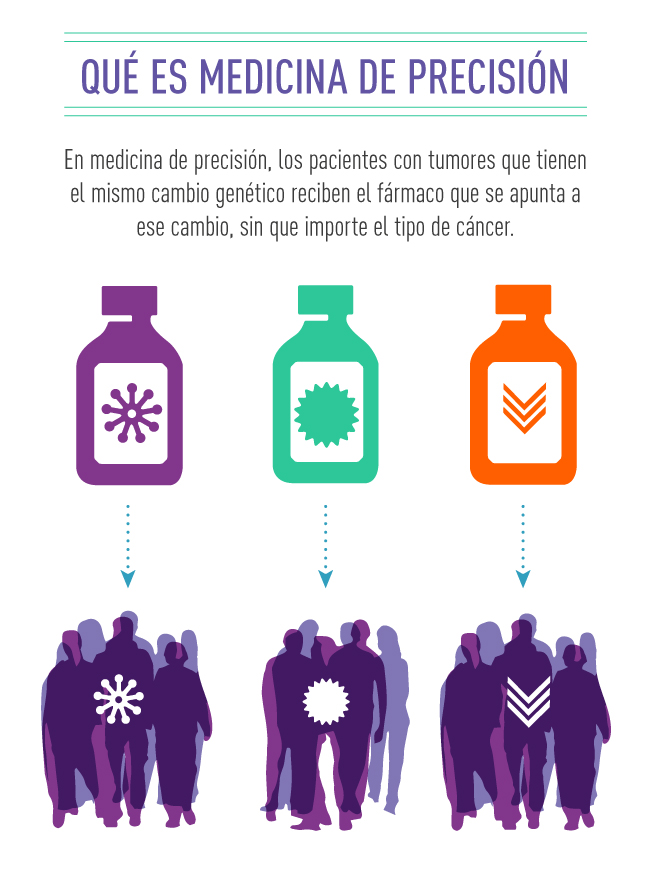 QUÉ ES MEDICINA DE PRECISIÓN

En medicina de precisión, los pacientes con tumores que tienen el mismo cambio genético reciben el fármaco que se apunta a ese cambio, sin que importe el tipo de cáncer.