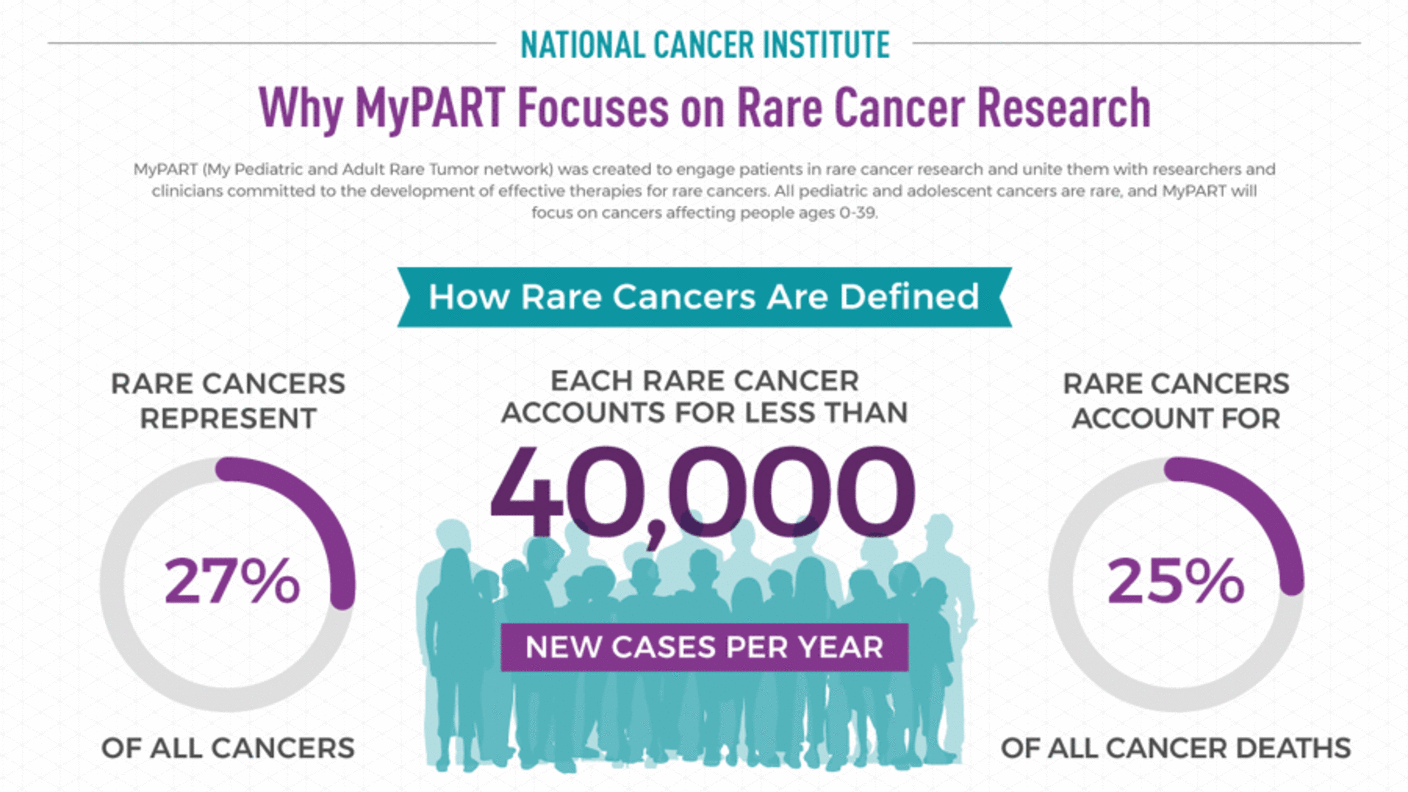 NATIONAL CANCER INSTITUTE

Why MyPART Focuses on Rare Cancer Research

MyPART (My Pediatric and Adult Rare Tumor network) was created to engage patients in rare cancer research and unite them with researchers and clinicians committed to the development of effective therapies for rare cancers. All pediatric and adolescent cancers are rare, and MyPART will focus on cancers affecting people ages 0-39.

How Rare Cancers Are Defined

RARE CANCERS REPRESENT

27%

OF ALL CANCERS

EACH RARE CANCER ACCOUNTS FOR LESS THAN

40,000

NEW CASES PER YEAR

RARE CANCERS ACCOUNT FOR

25%

OF ALL CANCER DEATHS