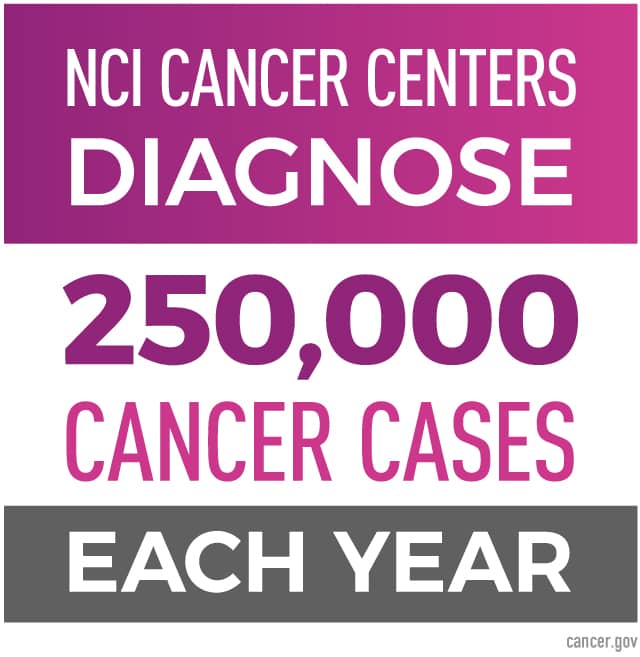 NCI CANCER CENTERS
DIAGNOSE

250,000
CANCER CASES

EACH YEAR

cancer.gov