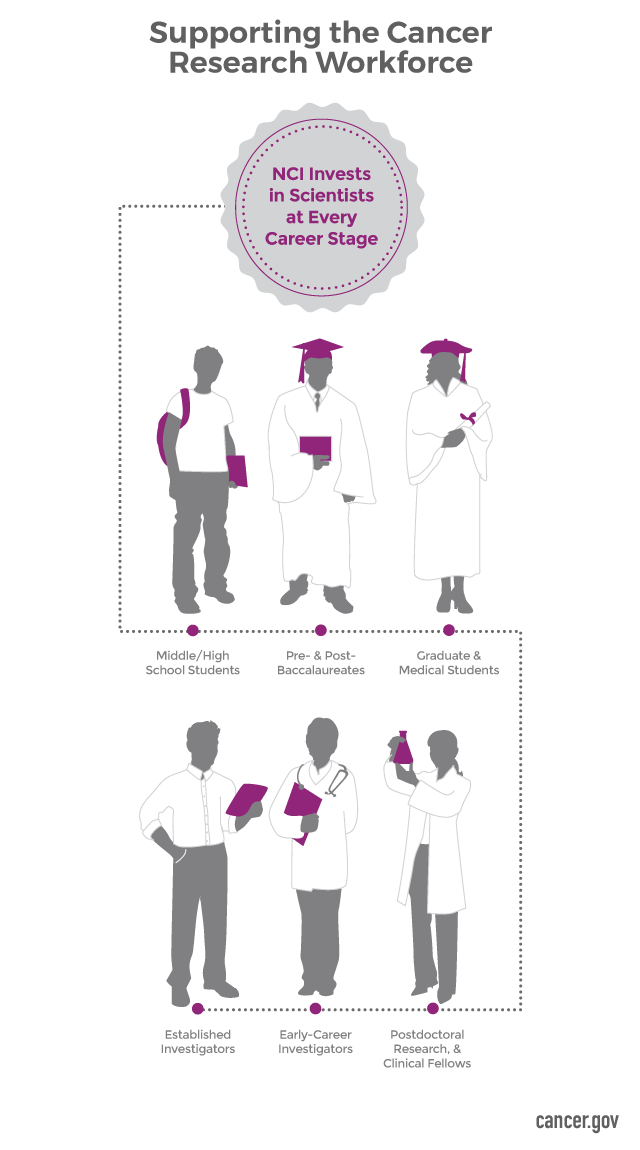 Supporting the Cancer Research Workforce

NCI Invests in Scientists at Every Career Stage

Middle/High School Students

Pre- & Post-Baccalaureates

Graduate & Medical Students

Established Investigators

Early-Career Investigators

Postdoctoral Research, & Clinical Fellows

cancer.gov