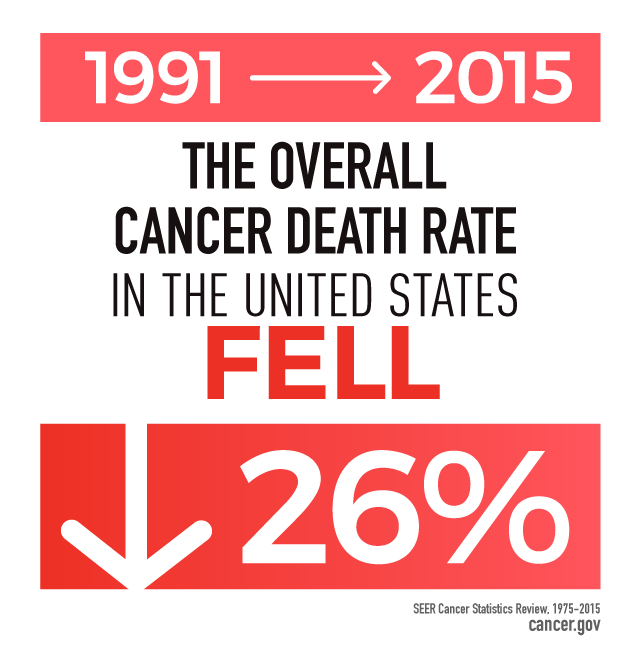 1991 → 2015

THE OVERALL CANCER DEATH RATE IN THE UNITED STATES FELL

↓ 26%

SEER Cancer Statistics Review, 1975–2015
cancer.gov