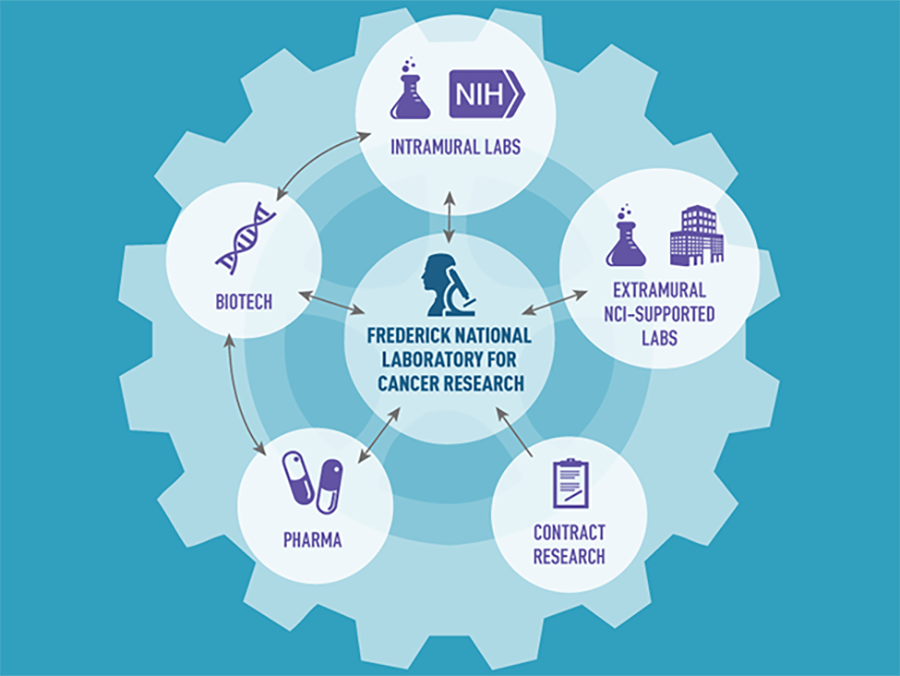 NIH

INTRAMURAL LABS

BIOTECH

FREDERICK NATIONAL LABORATORY FOR CANCER RESEARCH

EXTRAMURAL NCI-SUPPORTED LABS

PHARMA

CONTRACT RESEARCH