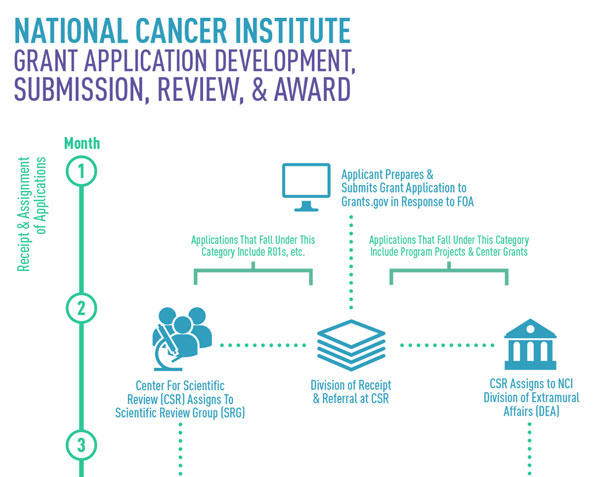 NATIONAL CANCER INSTITUTE
GRANT APPLICATION DEVELOPMENT, SUBMISSION, REVIEW, & AWARD

Receipt & Assignment of Applications

Month

1

Applicant Prepares & Submits Grant Application to Grants.gov in Response to FOA

Applications That Fall Under This Category Include R01s, etc.

Applications That Fall Under This Category Include Program Projects & Center Grants

2

Center For Scientific Review (CSR) Assigns To Scientific Review Group (SRG)

Division of Receipt & Referral at CSR

CSR Assigns to NCI Division of Extramural Affairs (DEA)

3