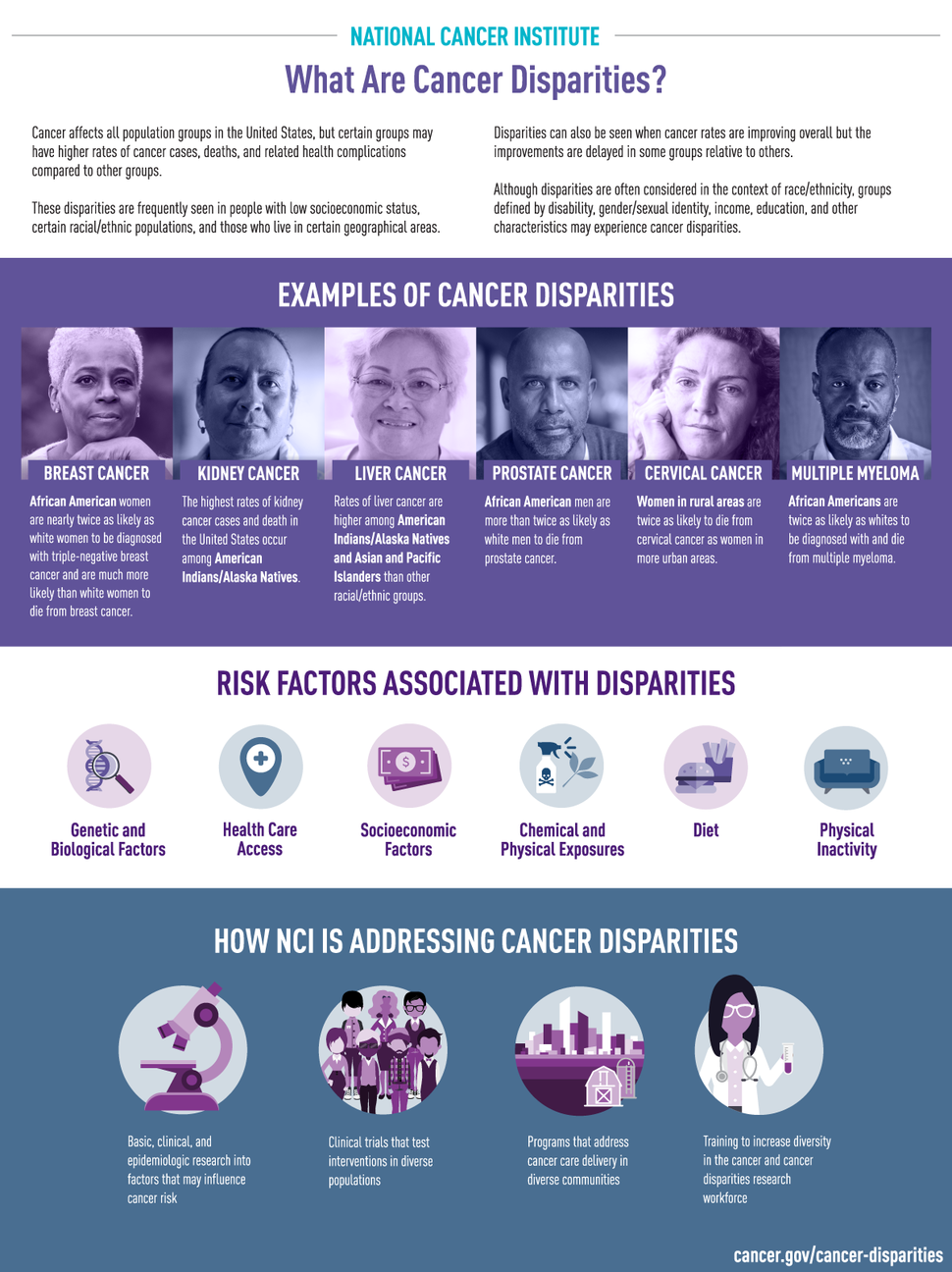 NATIONAL CANCER INSTITUTE

What Are Cancer Disparities?

Cancer affects all population groups in the United States, but certain groups may have higher rates of cancer cases, deaths, and related health complications compared to other groups.

These disparities are frequently seen in people with low socioeconomic status, certain racial/ethnic populations, and those who live in certain geographical areas.

Disparities can also be seen when cancer rates are improving overall but the improvements are delayed in some groups relative to others.

Although disparities are often considered in the context of race/ethnicity, groups defined by disability, gender/sexual identity, income, education, and other characteristics may experience cancer disparities.

EXAMPLES OF CANCER DISPARITIES

BREAST CANCER

African American women are nearly twice as likely as white women to be diagnosed with triple-negative breast cancer and are much more likely than white women to die from breast cancer.

KIDNEY CANCER

The highest rates of kidney cancer cases and death in the United States occur among American Indians/Alaska Natives.

LIVER CANCER

Rates of liver cancer are higher among American Indians/Alaska Natives and Asian and Pacific Islanders than other racial/ethnic groups.

PROSTATE CANCER

African American men are more than twice as likely as white men to die from prostate cancer.

CERVICAL CANCER

Women in rural areas are twice as likely to die from cervical cancer as women in more urban areas.

MULTIPLE MYELOMA

African Americans are twice as likely as whites to be diagnosed with and die from multiple myeloma.

RISK FACTORS ASSOCIATED WITH DISPARITIES

Genetic and Biological Factors

Health Care Access

Socioeconomic Factors

Chemical and Physical Exposures

Diet

Physical Inactivity

HOW NCI IS ADDRESSING CANCER DISPARITIES

Basic, clinical, and epidemiologic research into factors that may influence cancer risk

Clinical trials that test interventions in diverse populations

Programs that address cancer care delivery in diverse communities

Training to increase diversity in the cancer and cancer disparities research workforce

cancer.gov/cancer-disparities