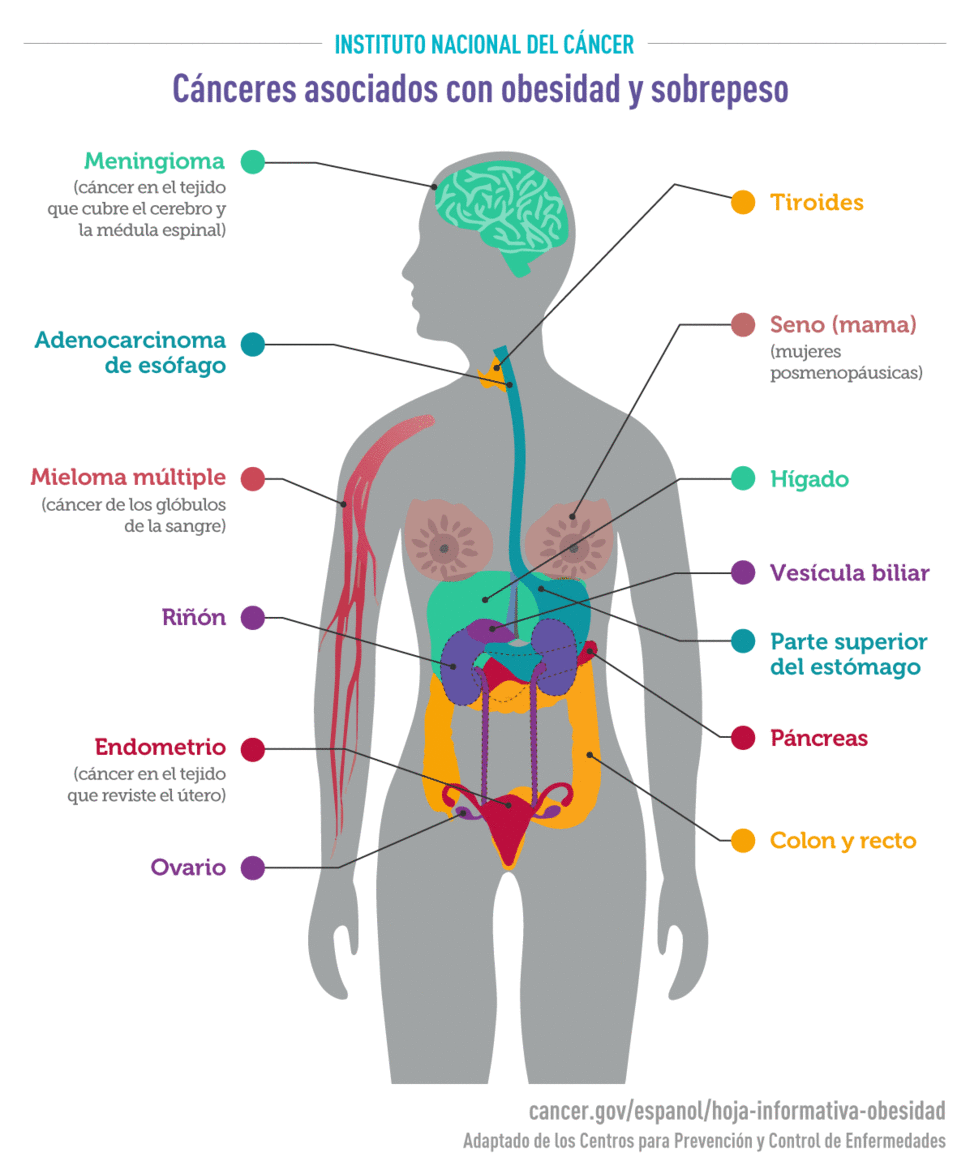 INSTITUTO NACIONAL DEL CÁNCER

Cánceres asociados con obesidad y sobrepeso

Meningioma
(cáncer en el tejido que cubre el cerebro y la médula espinal)

Adenocarcinoma de esófago

Mieloma múltiple
(cáncer de los glóbulos de la sangre)

Riñón

Endometrio
(cáncer en el tejido que reviste el útero)

Ovario

Tiroides

Seno (mama)
(mujeres posmenopáusicas)

Hígado

Vesícula biliar

Parte superior del estómago

Páncreas

Colon y recto

cancer.gov/espanol/hoja-informativa-obesidad
Adaptado de los Centros para Prevención y Control de Enfermedades