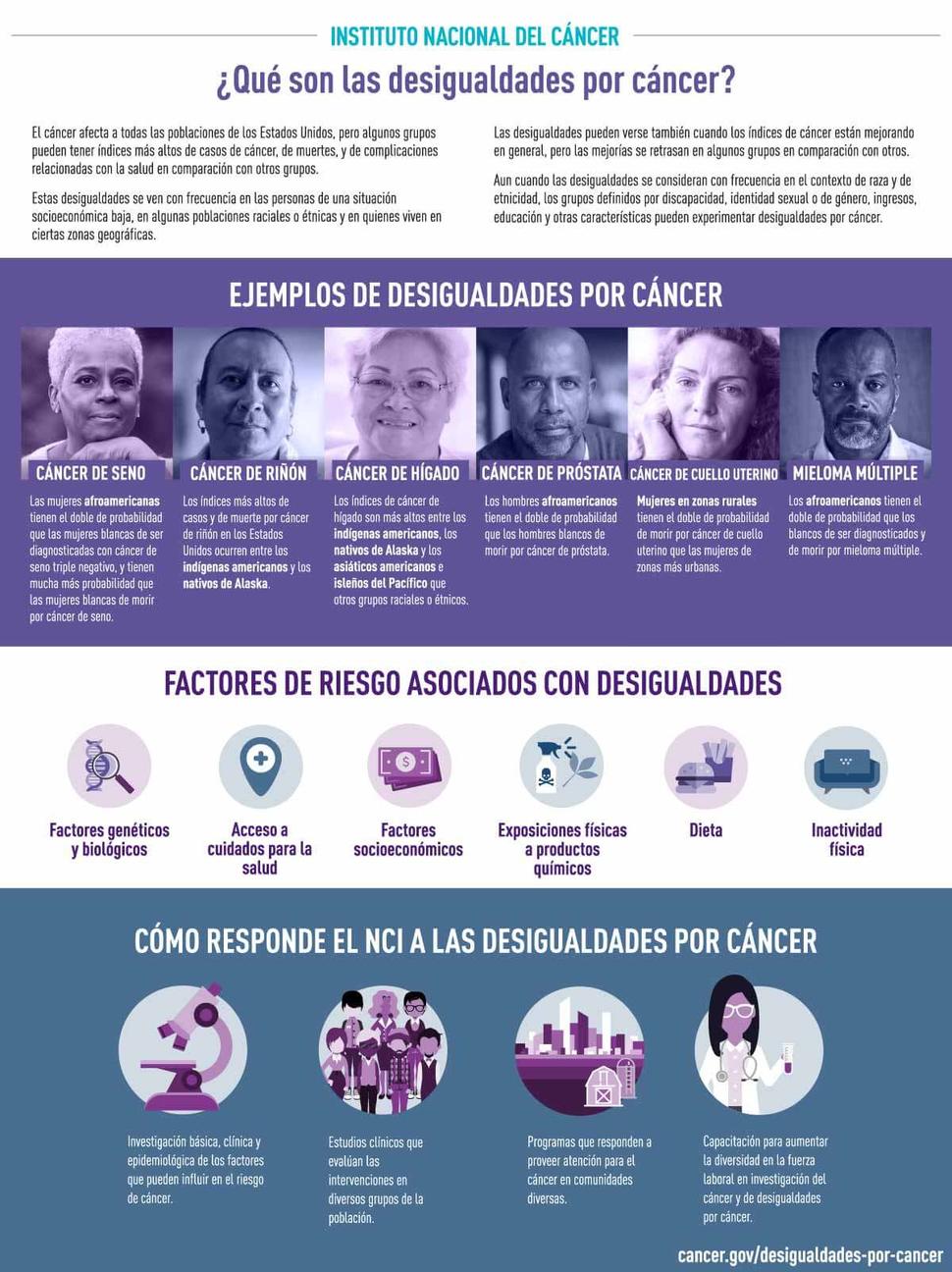 INSTITUTO NACIONAL DEL CÁNCER

¿Qué son las desigualdades por cáncer?

El cáncer afecta a todas las poblaciones de los Estados Unidos, pero algunos grupos pueden tener índices más altos de casos de cáncer, de muertes, y de complicaciones relacionadas con la salud en comparación con otros grupos.

Estas desigualdades se ven con frecuencia en las personas de una situación socioeconómica baja, en algunas poblaciones raciales o étnicas y en quienes viven en ciertas zonas geográficas.

Las desigualdades pueden verse también cuando los índices de cáncer están mejorando en general, pero las mejorías se retrasan en algunos grupos en comparación con otros.

Aun cuando las desigualdades se consideran con frecuencia en el contexto de raza y de etnicidad, los grupos definidos por discapacidad, identidad sexual o de género, ingresos, educación y otras características pueden experimentar desigualdades por cáncer.

EJEMPLOS DE DESIGUALDADES POR CÁNCER

CÁNCER DE SENO
Las mujeres afroamericanas tienen el doble de probabilidad que las mujeres blancas de ser diagnosticadas con cáncer de seno triple negativo, y tienen mucha más probabilidad que las mujeres blancas de morir por cáncer de seno.

CÁNCER DE RIÑÓN
Los índices más altos de casos y de muerte por cáncer de riñón en los Estados Unidos ocurren entre los indígenas americanos y los nativos de Alaska.

CÁNCER DE HÍGADO
Los índices de cáncer de hígado son más altos entre los indígenas americanos, los nativos de Alaska y los asiáticos americanos e isleños del Pacífico que otros grupos raciales o étnicos.

CÁNCER DE PRÓSTATA
Los hombres afroamericanos tienen el doble de probabilidad que los hombres blancos de morir por cáncer de próstata.

CÁNCER DE CUELLO UTERINO
Mujeres en zonas rurales tienen el doble de probabilidad de morir por cáncer de cuello uterino que las mujeres de zonas más urbanas.

MIELOMA MÚLTIPLE
Los afroamericanos tienen el doble de probabilidad que los blancos de ser diagnosticados y de morir por mieloma múltiple.

FACTORES DE RIESGO ASOCIADOS CON DESIGUALDADES

Factores genéticos y biológicos

Acceso a cuidados para la salud

Factores socioeconómicos

Exposiciones físicas a productos químicos

Dieta

Inactividad física

CÓMO RESPONDE EL NCI A LAS DESIGUALDADES POR CÁNCER

Investigación básica, clínica y epidemiológica de los factores que pueden influir en el riesgo de cáncer.

Estudios clínicos que evalúan las intervenciones en diversos grupos de la población.

Programas que responden a proveer atención para el cáncer en comunidades diversas.

Capacitación para aumentar la diversidad en la fuerza laboral en investigación del cáncer y de desigualdades por cáncer.

cancer.gov/desigualdades-por-cancer