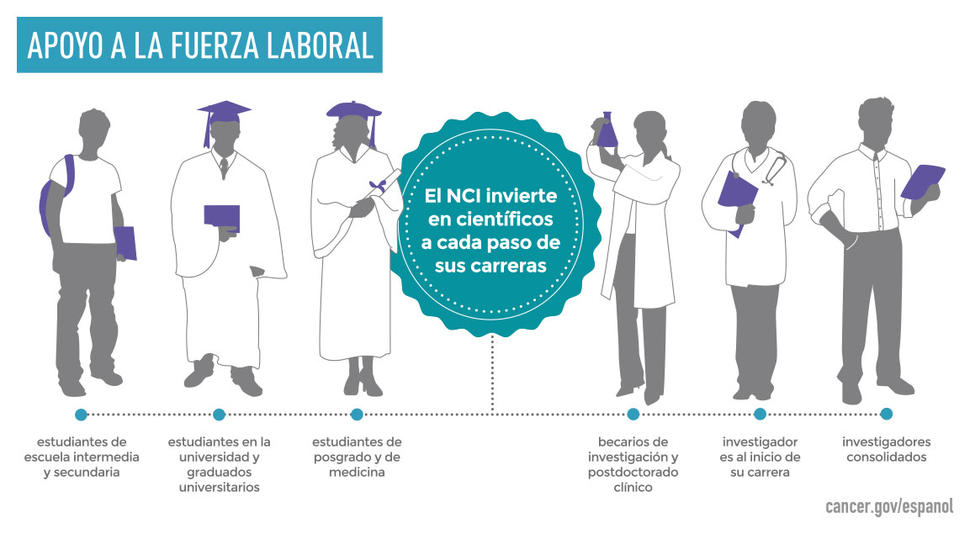 APOYO A LA FUERZA LABORAL

El NCI invierte en científicos a cada paso de sus carreras

estudiantes de escuela intermedia y secundaria

estudiantes en la universidad y graduados universitarios

estudiantes de posgrado y de medicina

becarios de investigación y postdoctorado clínico

investigador es al inicio de su carrera

investigadores consolidados

cancer.gov/espanol