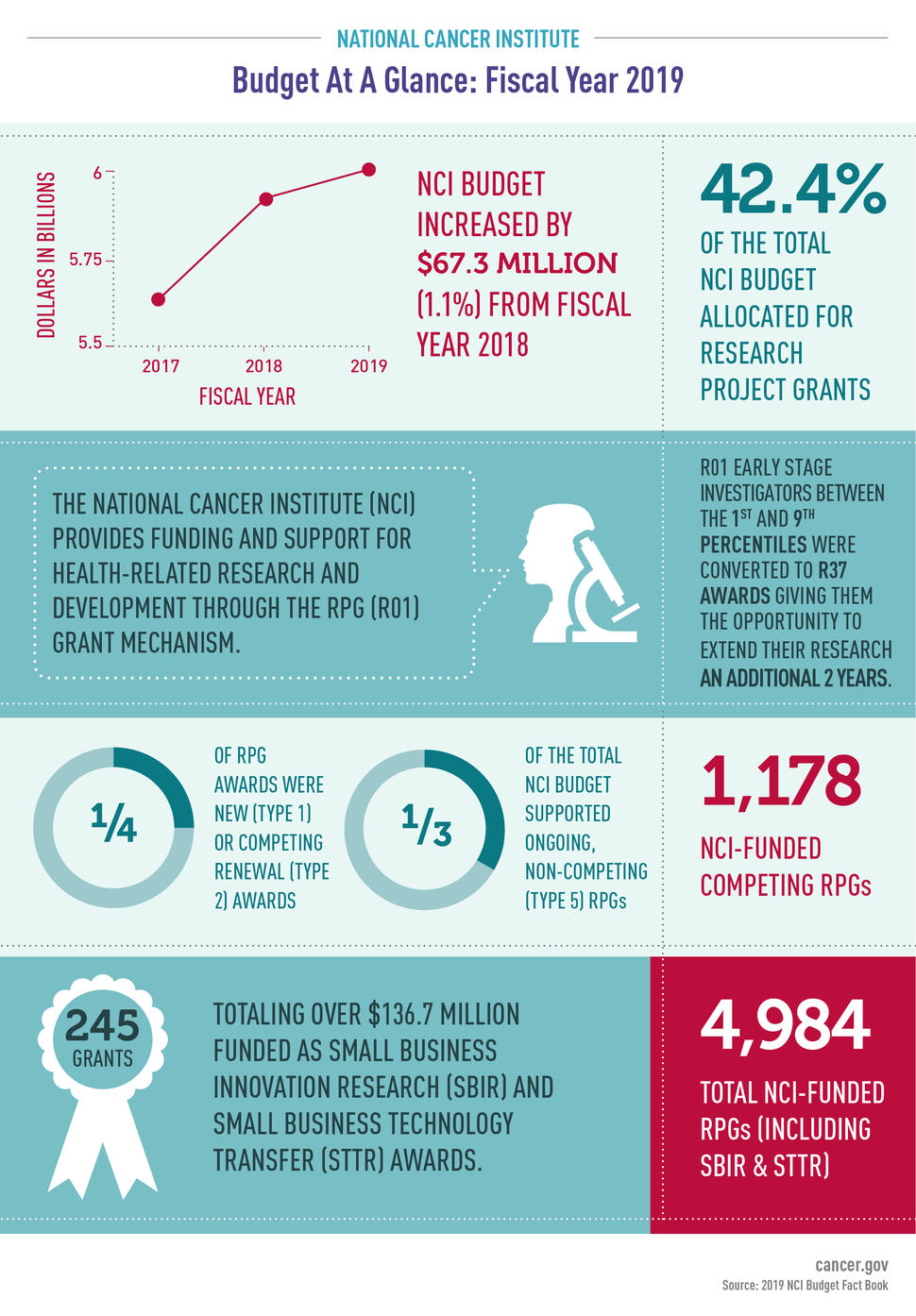 NATIONAL CANCER INSTITUTE

Budget At A Glance: Fiscal Year 2019

DOLLARS IN BILLIONS

6

5.75

5.5

2017

2018

2019

FISCAL YEAR

NCI BUDGET INCREASED BY $67.3 MILLION (1.1%) FROM FISCAL YEAR 2018

42.4%

OF THE TOTAL NCI BUDGET ALLOCATED FOR RESEARCH PROJECT GRANTS

THE NATIONAL CANCER INSTITUTE (NCI) PROVIDES FUNDING AND SUPPORT FOR HEALTH-RELATED RESEARCH AND DEVELOPMENT THROUGH THE RPG (R01) GRANT MECHANISM.

R01 EARLY STAGE INVESTIGATORS BETWEEN THE $1^{ST}$ AND $9^{TH}$ PERCENTILES WERE CONVERTED TO R37 AWARDS GIVING THEM THE OPPORTUNITY TO EXTEND THEIR RESEARCH AN ADDITIONAL 2 YEARS.

$\frac{1}{4}$

OF RPG AWARDS WERE NEW (TYPE 1) OR COMPETING RENEWAL (TYPE 2) AWARDS

$\frac{1}{3}$

OF THE TOTAL NCI BUDGET SUPPORTED ONGOING, NON-COMPETING (TYPE 5) RPGs

1,178

NCI-FUNDED COMPETING RPGs

245 GRANTS

TOTALING OVER $136.7 MILLION FUNDED AS SMALL BUSINESS INNOVATION RESEARCH (SBIR) AND SMALL BUSINESS TECHNOLOGY TRANSFER (STTR) AWARDS.

4,984

TOTAL NCI-FUNDED RPGs (INCLUDING SBIR & STTR)

cancer.gov

Source: 2019 NCI Budget Fact Book