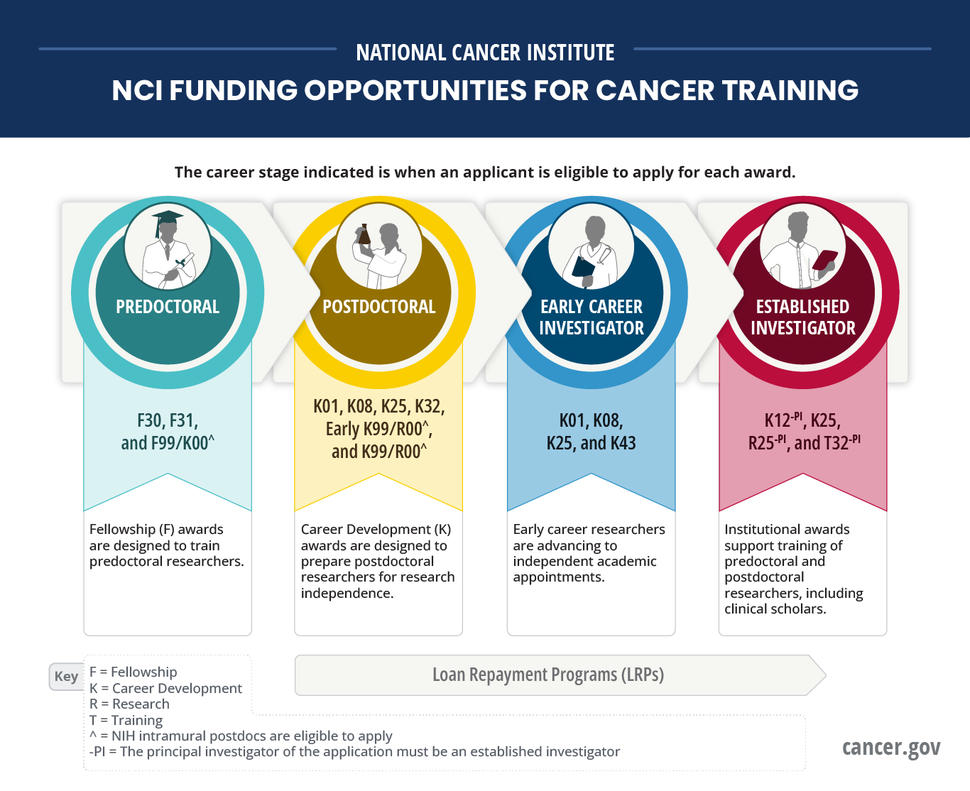 NATIONAL CANCER INSTITUTE

NCI FUNDING OPPORTUNITIES FOR CANCER TRAINING

The career stage indicated is when an applicant is eligible to apply for each award.

PREDOCTORAL

F30, F31, and F99/K00^

Fellowship (F) awards are designed to train predoctoral researchers.

POSTDOCTORAL

K01, K08, K25, K32, Early K99/R00^, and K99/R00^

Career Development (K) awards are designed to prepare postdoctoral researchers for research independence.

EARLY CAREER INVESTIGATOR

K01, K08, K25, and K43

Early career researchers are advancing to independent academic appointments.

ESTABLISHED INVESTIGATOR

K12$^{-PI}$, K25, R25$^{-PI}$, and T32$^{-PI}$

Institutional awards support training of predoctoral and postdoctoral researchers, including clinical scholars.

Key
F = Fellowship
K = Career Development
R = Research
T = Training
^ = NIH intramural postdocs are eligible to apply
-PI = The principal investigator of the application must be an established investigator

Loan Repayment Programs (LRPs)

cancer.gov