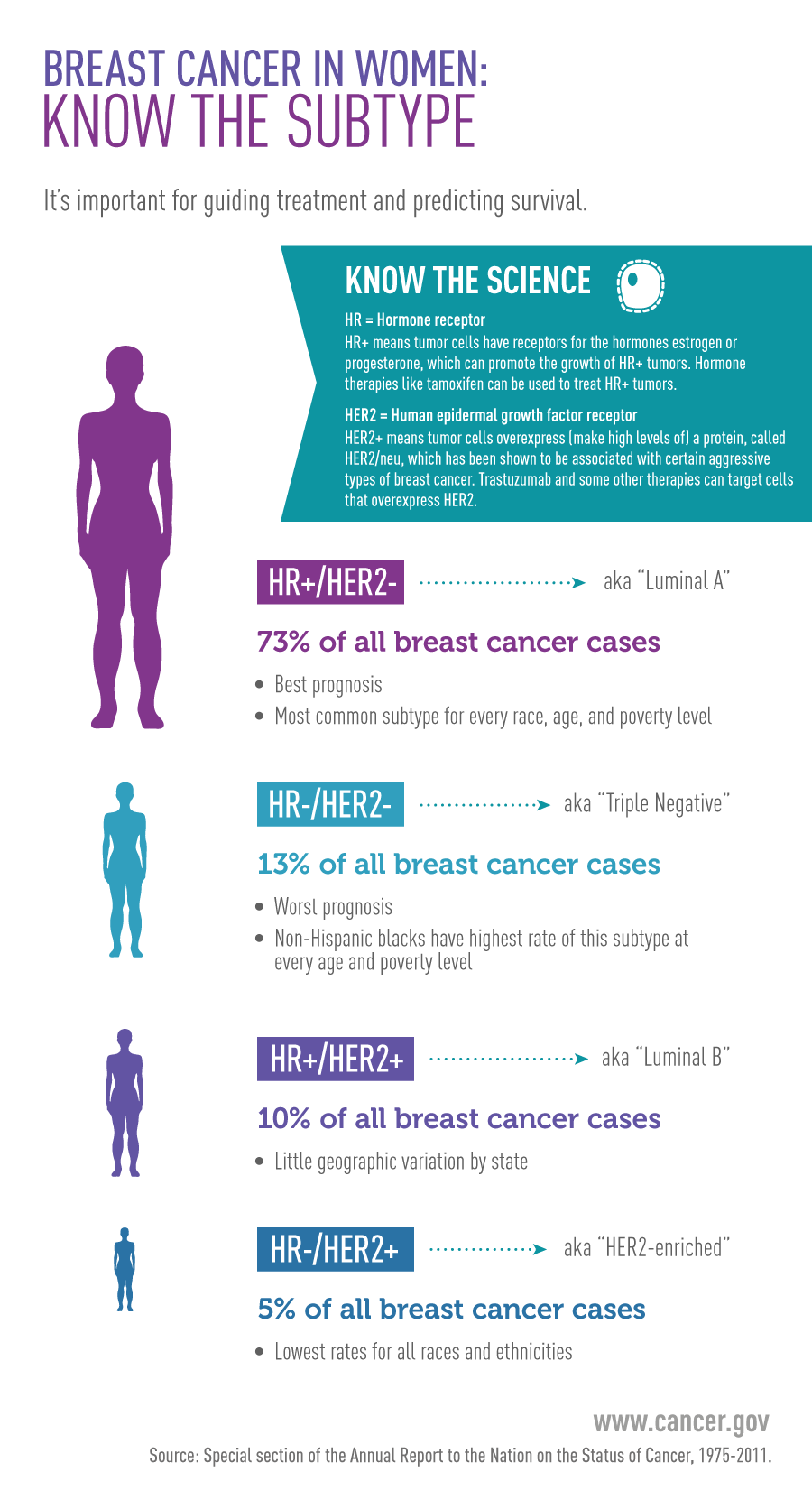 BREAST CANCER IN WOMEN:
KNOW THE SUBTYPE

It's important for guiding treatment and predicting survival.

KNOW THE SCIENCE

HR = Hormone receptor
HR+ means tumor cells have receptors for the hormones estrogen or progesterone, which can promote the growth of HR+ tumors. Hormone therapies like tamoxifen can be used to treat HR+ tumors.

HER2 = Human epidermal growth factor receptor
HER2+ means tumor cells overexpress (make high levels of) a protein, called HER2/neu, which has been shown to be associated with certain aggressive types of breast cancer. Trastuzumab and some other therapies can target cells that overexpress HER2.

HR+/HER2- aka "Luminal A"

73% of all breast cancer cases

• Best prognosis
• Most common subtype for every race, age, and poverty level

HR-/HER2- aka "Triple Negative"

13% of all breast cancer cases

• Worst prognosis
• Non-Hispanic blacks have highest rate of this subtype at every age and poverty level

HR+/HER2+ aka "Luminal B"

10% of all breast cancer cases

• Little geographic variation by state

HR-/HER2+ aka "HER2-enriched"

5% of all breast cancer cases

• Lowest rates for all races and ethnicities

www.cancer.gov

Source: Special section of the Annual Report to the Nation on the Status of Cancer, 1975-2011.