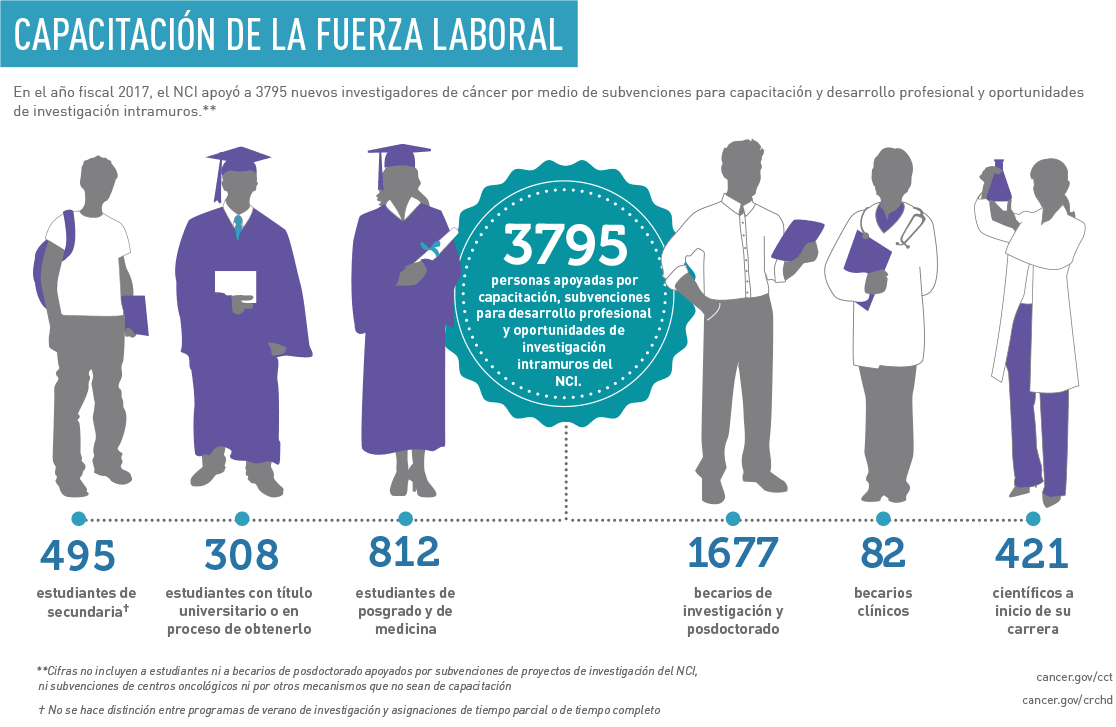 CAPACITACIÓN DE LA FUERZA LABORAL

En el año fiscal 2017, el NCI apoyó a 3795 nuevos investigadores de cáncer por medio de subvenciones para capacitación y desarrollo profesional y oportunidades de investigación intramuros.**

3795
personas apoyadas por capacitación, subvenciones para desarrollo profesional y oportunidades de investigación intramuros del NCI.

495
estudiantes de secundaria†

308
estudiantes con título universitario o en proceso de obtenerlo

812
estudiantes de posgrado y de medicina

1677
becarios de investigación y posdoctorado

82
becarios clínicos

421
científicos a inicio de su carrera

**Cifras no incluyen a estudiantes ni a becarios de posdoctorado apoyados por subvenciones de proyectos de investigación del NCI, ni subvenciones de centros oncológicos ni por otros mecanismos que no sean de capacitación

† No se hace distinción entre programas de verano de investigación y asignaciones de tiempo parcial o de tiempo completo

cancer.gov/cct
cancer.gov/crchd