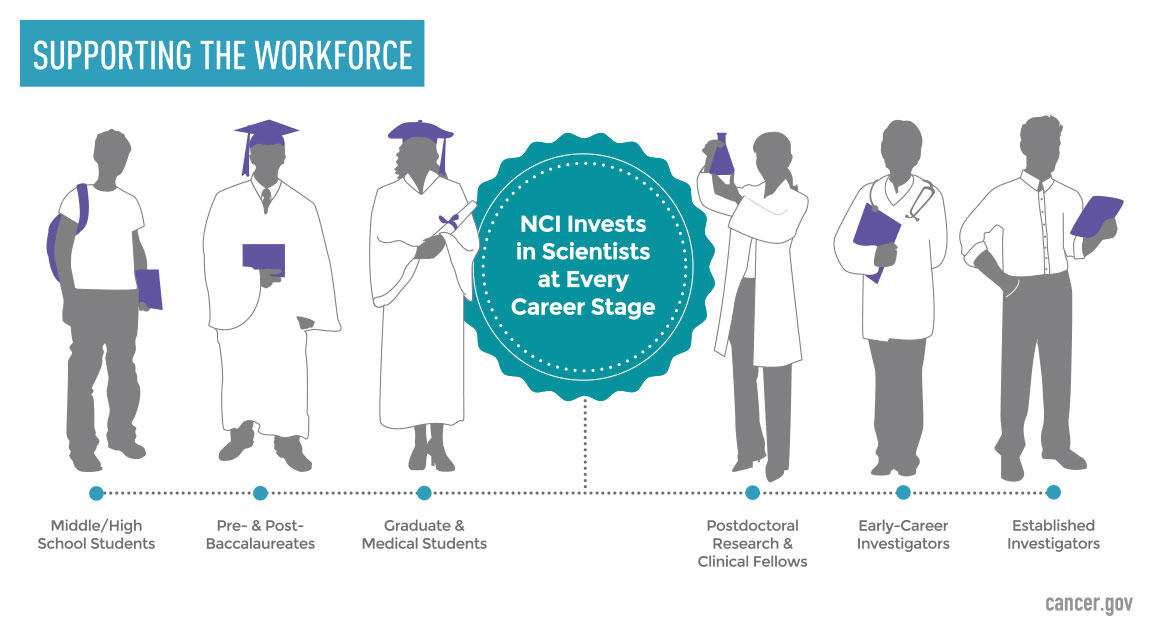 SUPPORTING THE WORKFORCE

NCI Invests in Scientists at Every Career Stage

Middle/High School Students

Pre- & Post-Baccalaureates

Graduate & Medical Students

Postdoctoral Research & Clinical Fellows

Early-Career Investigators

Established Investigators

cancer.gov