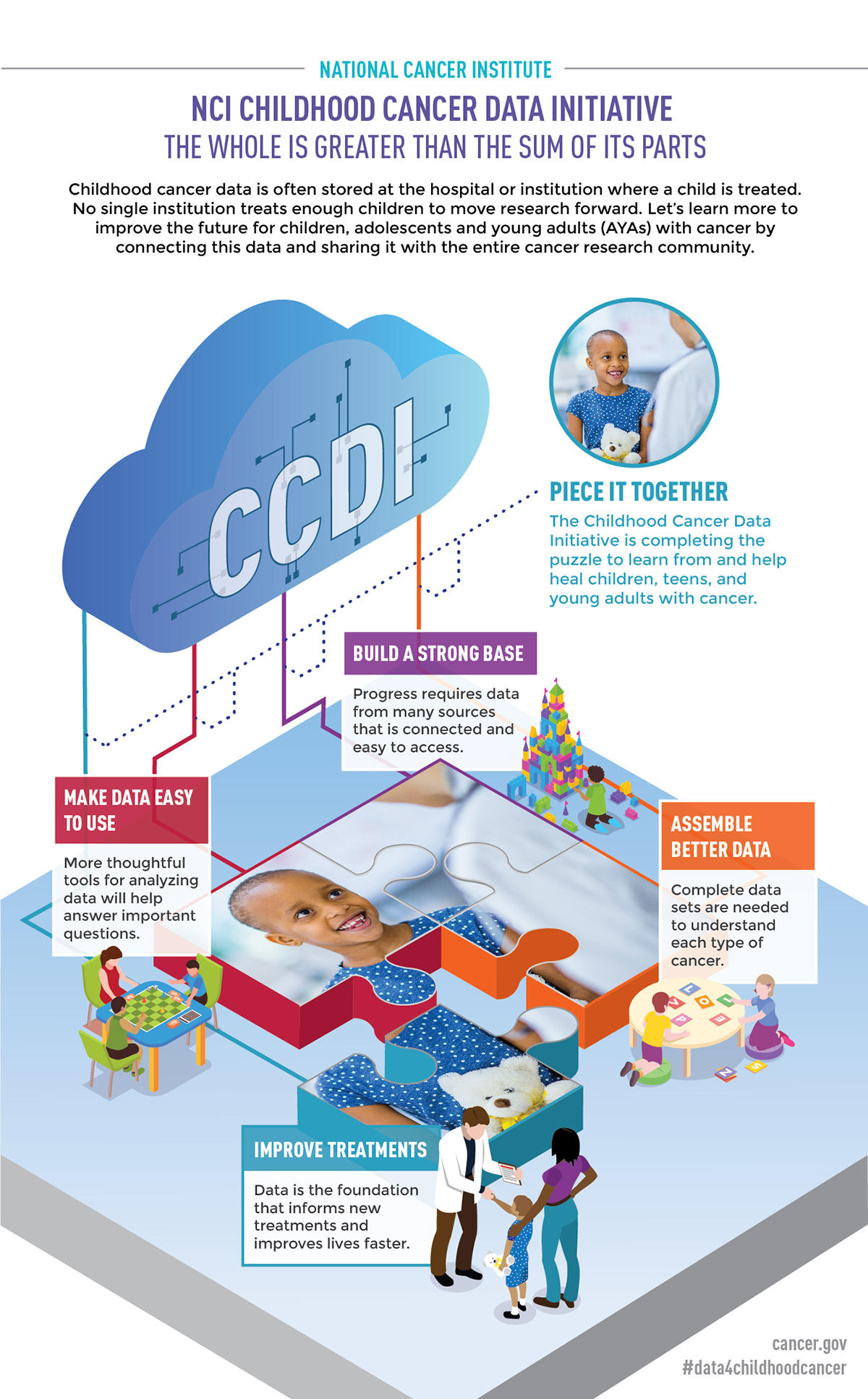 NATIONAL CANCER INSTITUTE

NCI CHILDHOOD CANCER DATA INITIATIVE
THE WHOLE IS GREATER THAN THE SUM OF ITS PARTS

Childhood cancer data is often stored at the hospital or institution where a child is treated. No single institution treats enough children to move research forward. Let's learn more to improve the future for children, adolescents and young adults (AYAs) with cancer by connecting this data and sharing it with the entire cancer research community.

CCDI

PIECE IT TOGETHER
The Childhood Cancer Data Initiative is completing the puzzle to learn from and help heal children, teens, and young adults with cancer.

BUILD A STRONG BASE
Progress requires data from many sources that is connected and easy to access.

MAKE DATA EASY TO USE
More thoughtful tools for analyzing data will help answer important questions.

ASSEMBLE BETTER DATA
Complete data sets are needed to understand each type of cancer.

IMPROVE TREATMENTS
Data is the foundation that informs new treatments and improves lives faster.

cancer.gov
#data4childhoodcancer