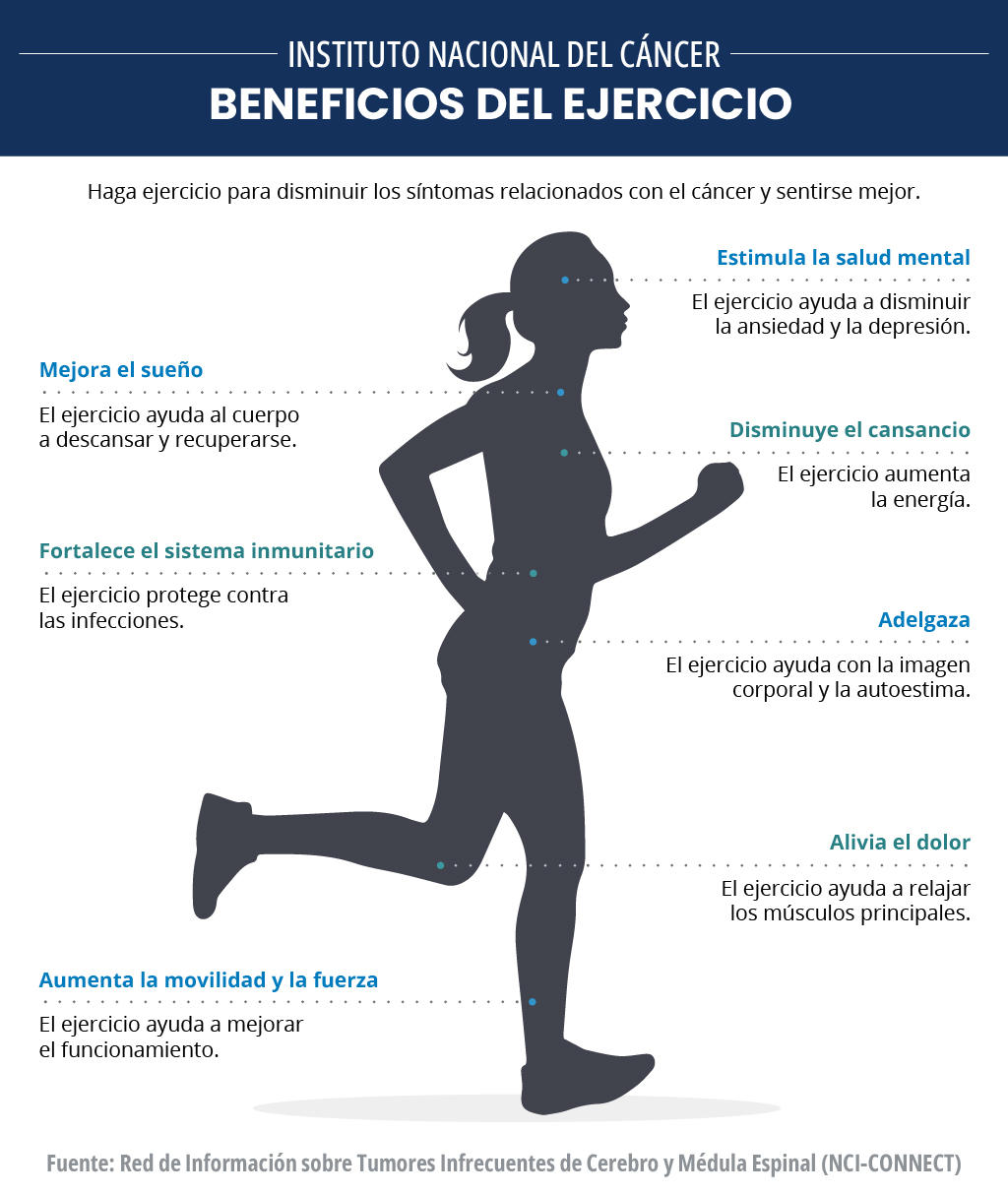 INSTITUTO NACIONAL DEL CÁNCER
BENEFICIOS DEL EJERCICIO

Haga ejercicio para disminuir los síntomas relacionados con el cáncer y sentirse mejor.

Estimula la salud mental
El ejercicio ayuda a disminuir la ansiedad y la depresión.

Mejora el sueño
El ejercicio ayuda al cuerpo a descansar y recuperarse.

Disminuye el cansancio
El ejercicio aumenta la energía.

Fortalece el sistema inmunitario
El ejercicio protege contra las infecciones.

Adelgaza
El ejercicio ayuda con la imagen corporal y la autoestima.

Alivia el dolor
El ejercicio ayuda a relajar los músculos principales.

Aumenta la movilidad y la fuerza
El ejercicio ayuda a mejorar el funcionamiento.

Fuente: Red de Información sobre Tumores Infrecuentes de Cerebro y Médula Espinal (NCI-CONNECT)