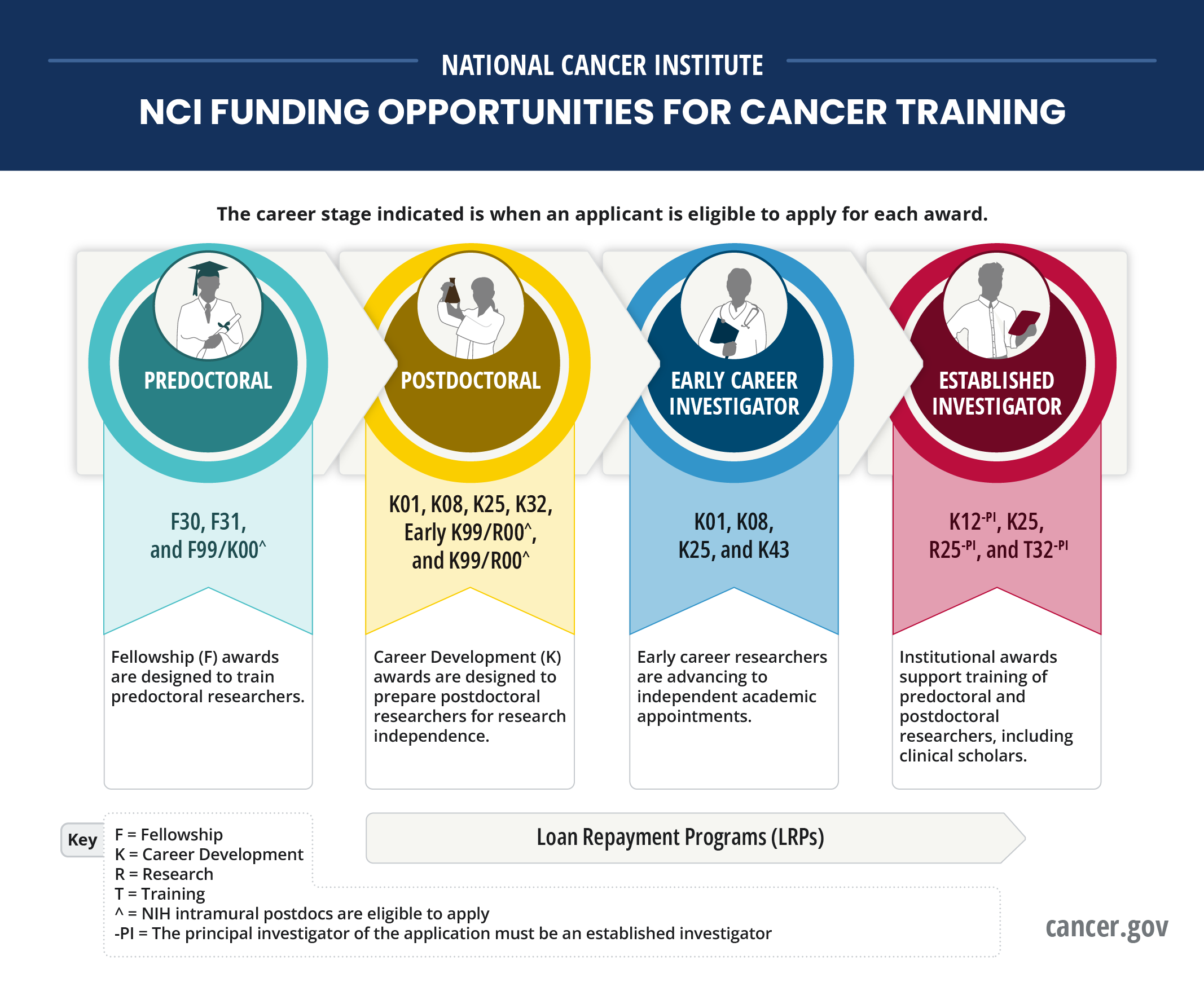 NATIONAL CANCER INSTITUTE

NCI FUNDING OPPORTUNITIES FOR CANCER TRAINING

The career stage indicated is when an applicant is eligible to apply for each award.

PREDOCTORAL

F30, F31, and F99/K00^

Fellowship (F) awards are designed to train predoctoral researchers.

POSTDOCTORAL

K01, K08, K25, K32, Early K99/R00^, and K99/R00^

Career Development (K) awards are designed to prepare postdoctoral researchers for research independence.

EARLY CAREER INVESTIGATOR

K01, K08, K25, and K43

Early career researchers are advancing to independent academic appointments.

ESTABLISHED INVESTIGATOR

K12$^{-PI}$, K25, R25$^{-PI}$, and T32$^{-PI}$

Institutional awards support training of predoctoral and postdoctoral researchers, including clinical scholars.

Key
F = Fellowship
K = Career Development
R = Research
T = Training
^ = NIH intramural postdocs are eligible to apply
-PI = The principal investigator of the application must be an established investigator

Loan Repayment Programs (LRPs)

cancer.gov