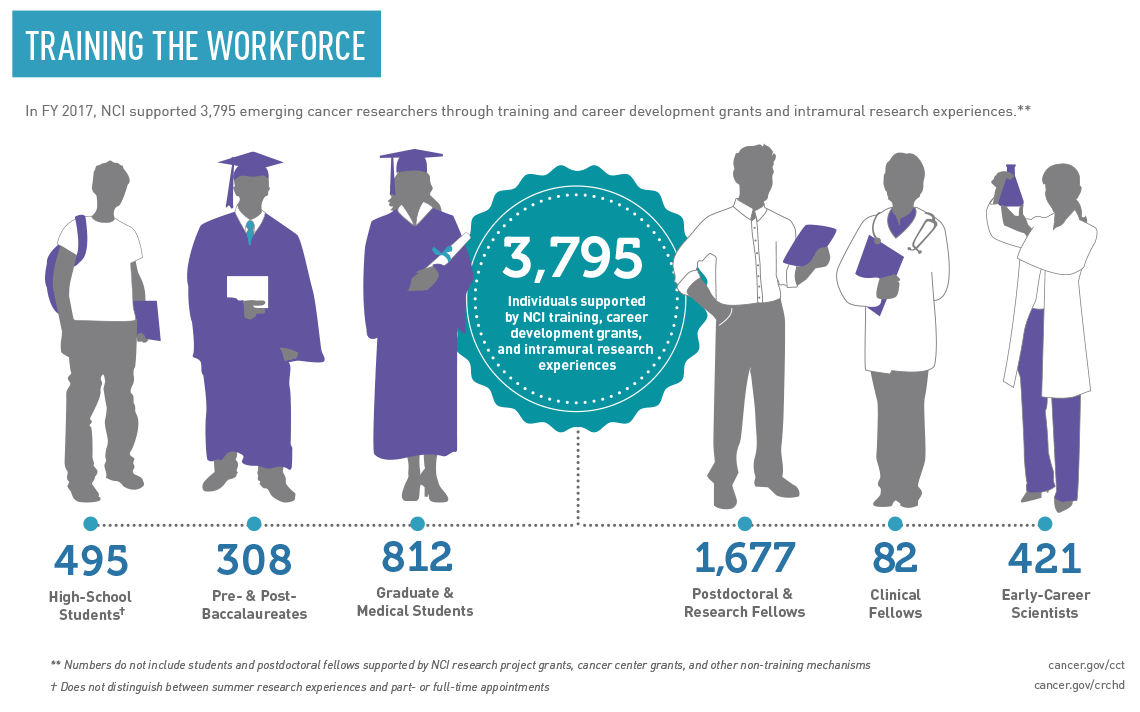 TRAINING THE WORKFORCE

In FY 2017, NCI supported 3,795 emerging cancer researchers through training and career development grants and intramural research experiences.**

3,795
Individuals supported by NCI training, career development grants, and intramural research experiences

495
High-School Students†

308
Pre- & Post-Baccalaureates

812
Graduate & Medical Students

1,677
Postdoctoral & Research Fellows

82
Clinical Fellows

421
Early-Career Scientists

** Numbers do not include students and postdoctoral fellows supported by NCI research project grants, cancer center grants, and other non-training mechanisms

† Does not distinguish between summer research experiences and part- or full-time appointments

cancer.gov/cct
cancer.gov/crchd