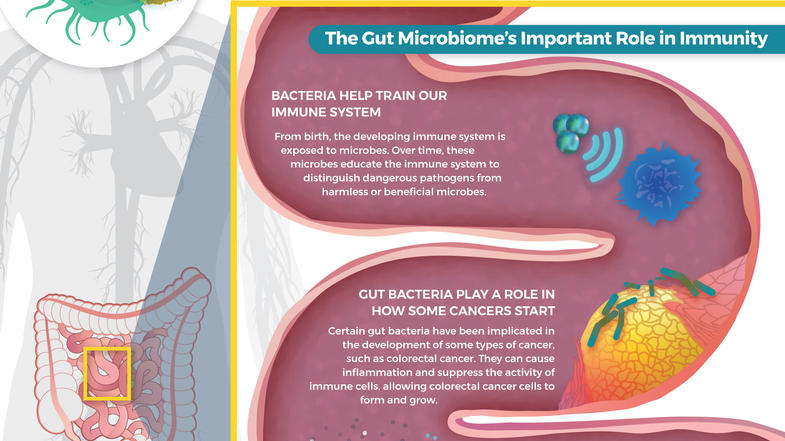 The Gut Microbiome's Important Role in Immunity

BACTERIA HELP TRAIN OUR IMMUNE SYSTEM

From birth, the developing immune system is exposed to microbes. Over time, these microbes educate the immune system to distinguish dangerous pathogens from harmless or beneficial microbes.

GUT BACTERIA PLAY A ROLE IN HOW SOME CANCERS START

Certain gut bacteria have been implicated in the development of some types of cancer, such as colorectal cancer. They can cause inflammation and suppress the activity of immune cells, allowing colorectal cancer cells to form and grow.