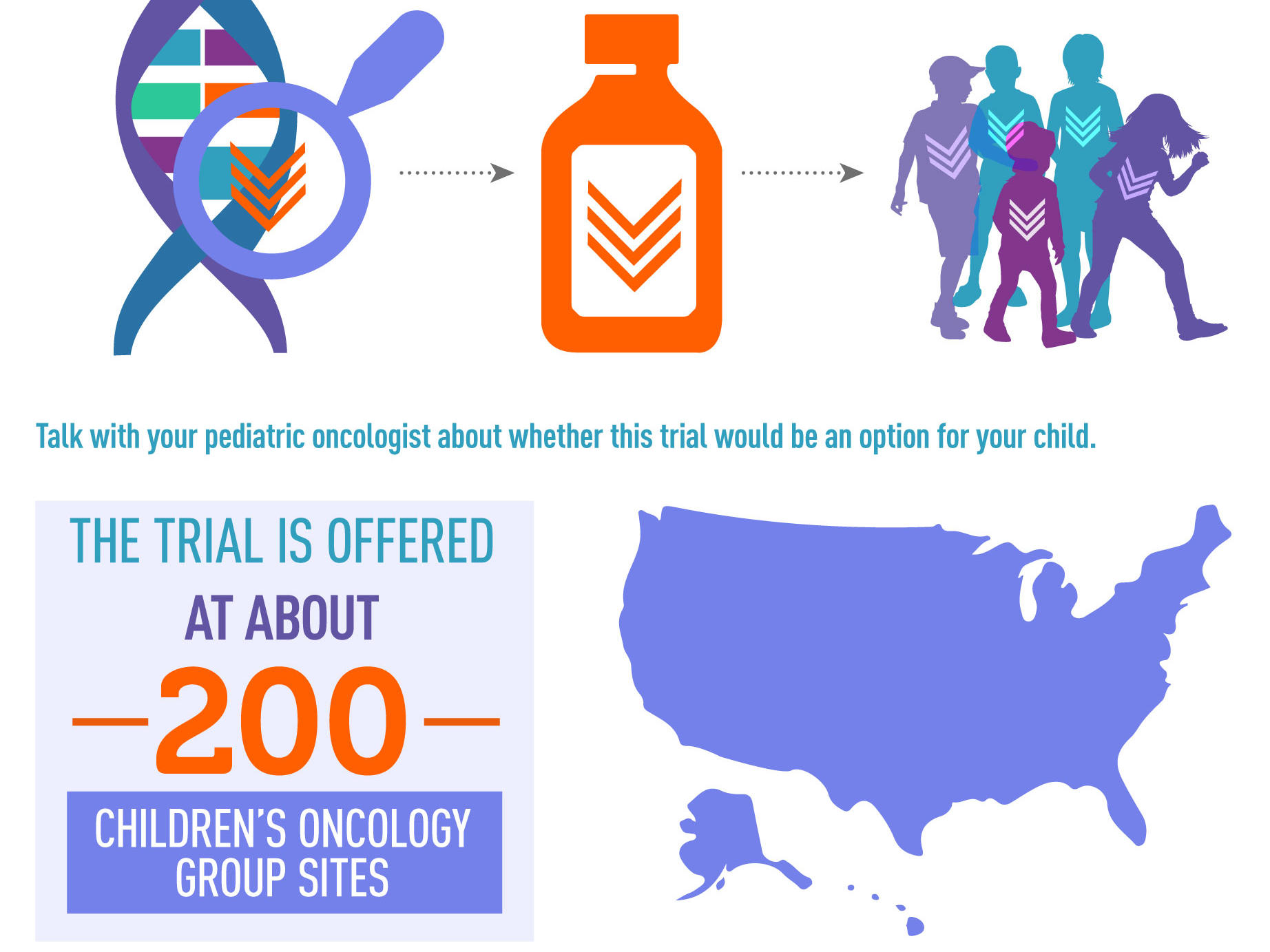 Talk with your pediatric oncologist about whether this trial would be an option for your child.

THE TRIAL IS OFFERED

AT ABOUT

200

CHILDREN'S ONCOLOGY GROUP SITES