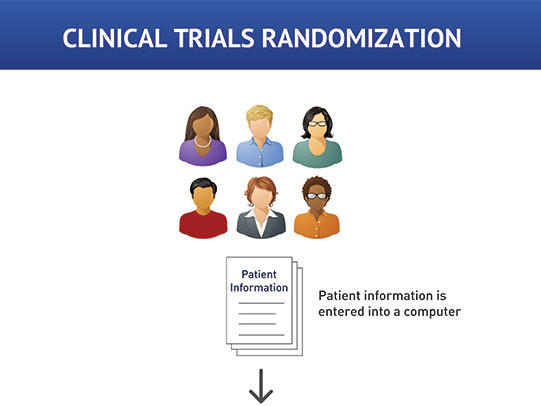 CLINICAL TRIALS RANDOMIZATION

Patient Information

Patient information is entered into a computer