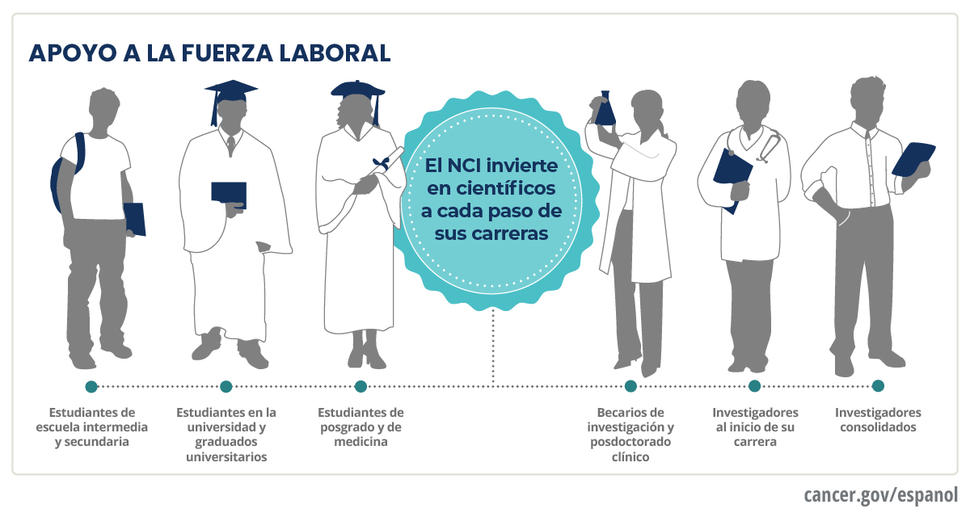 APOYO A LA FUERZA LABORAL

El NCI invierte en científicos a cada paso de sus carreras

Estudiantes de escuela intermedia y secundaria

Estudiantes en la universidad y graduados universitarios

Estudiantes de posgrado y de medicina

Becarios de investigación y posdoctorado clínico

Investigadores al inicio de su carrera

Investigadores consolidados

cancer.gov/espanol